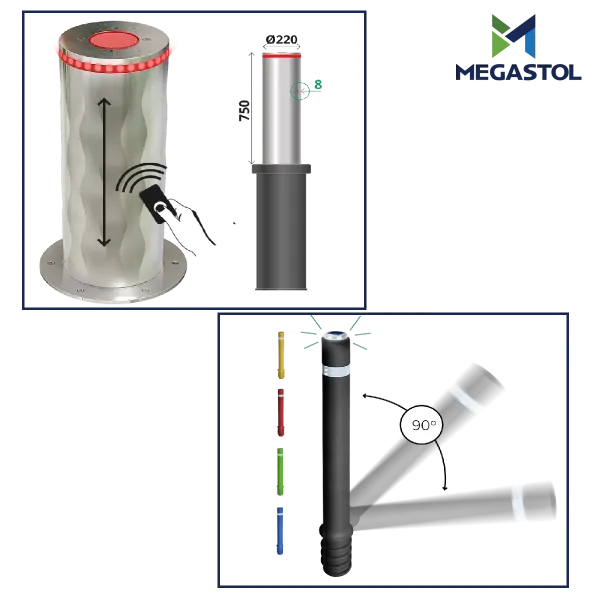 Ø220
750
8
MEGASTOL
90°